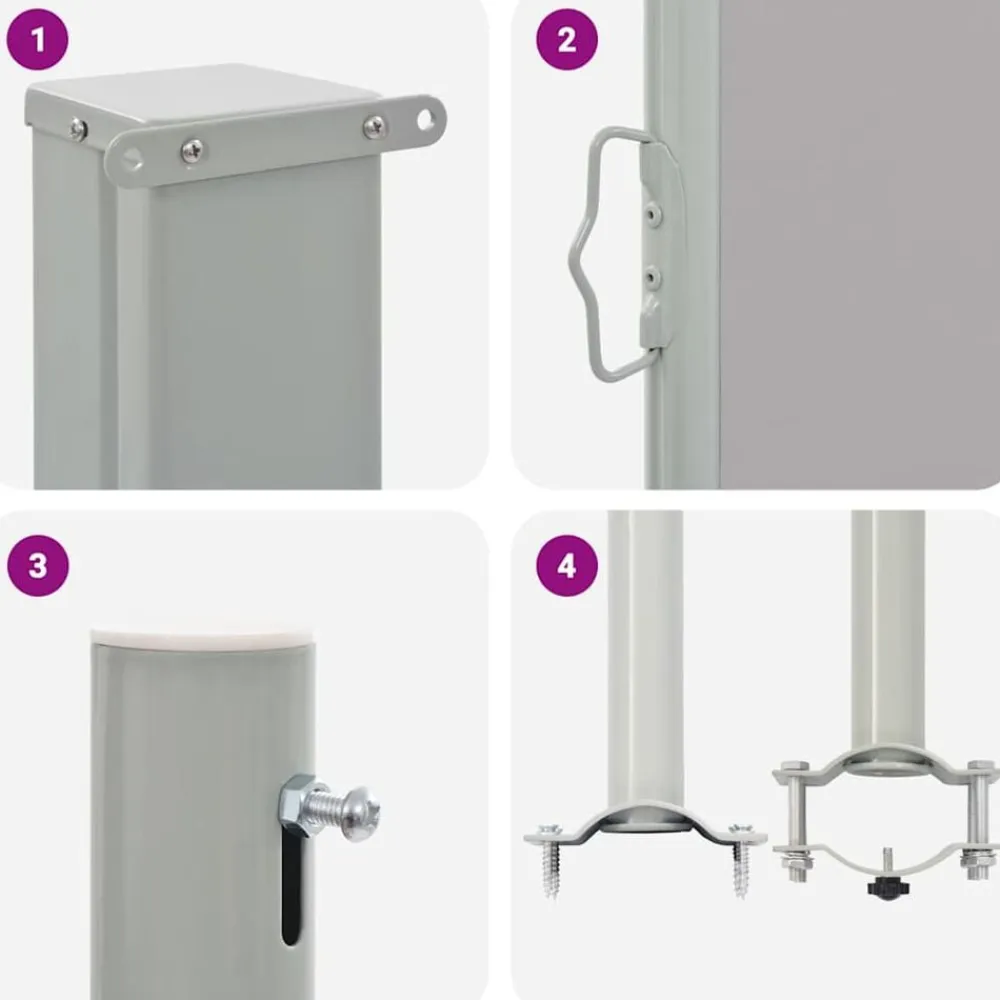 1

2

3

4