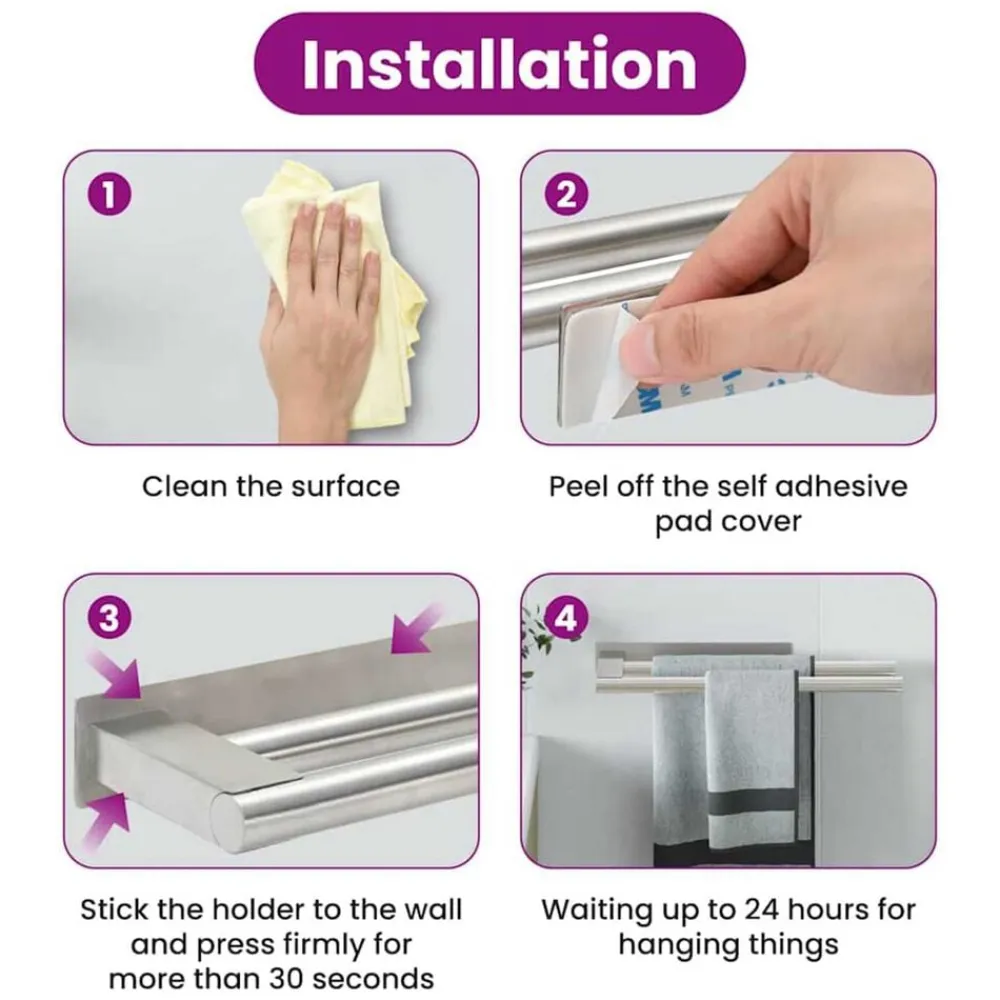 Installation

1

Clean the surface

2

Peel off the self adhesive pad cover

3

Stick the holder to the wall and press firmly for more than 30 seconds

4

Waiting up to 24 hours for hanging things