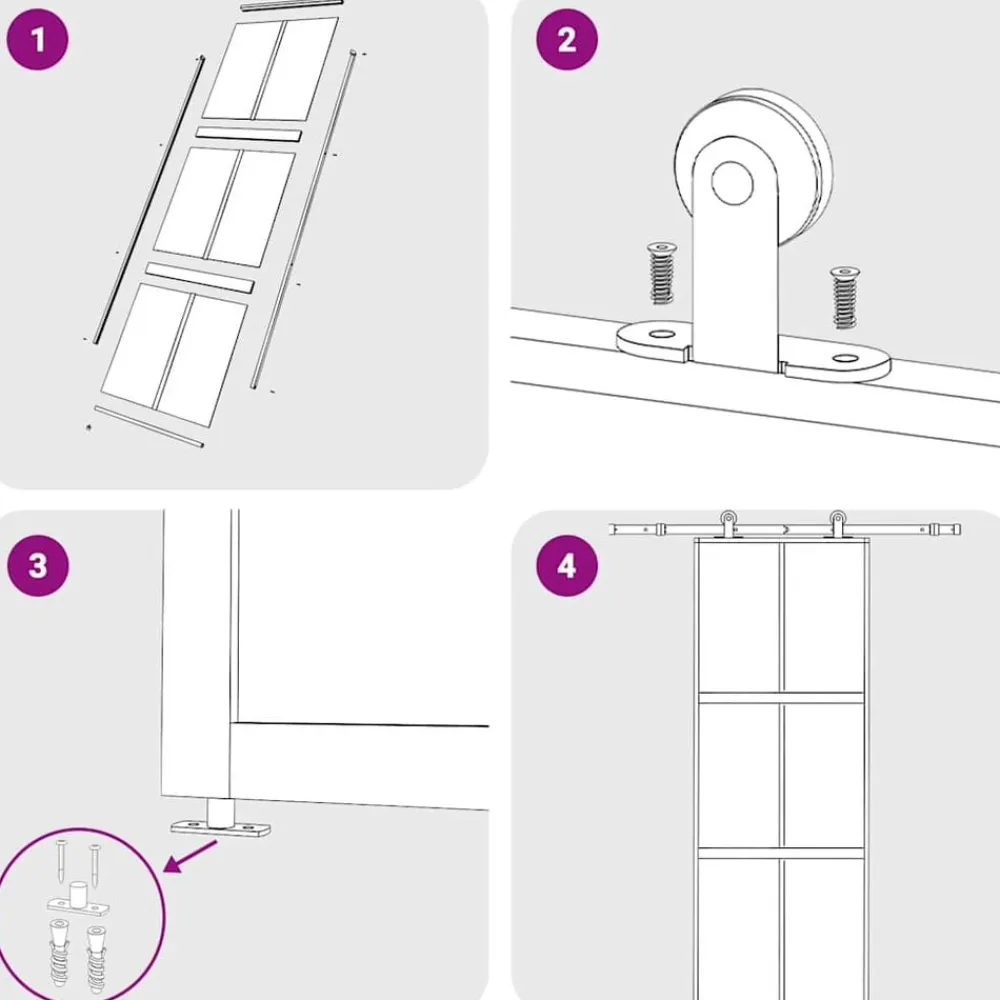 1

2

3

4