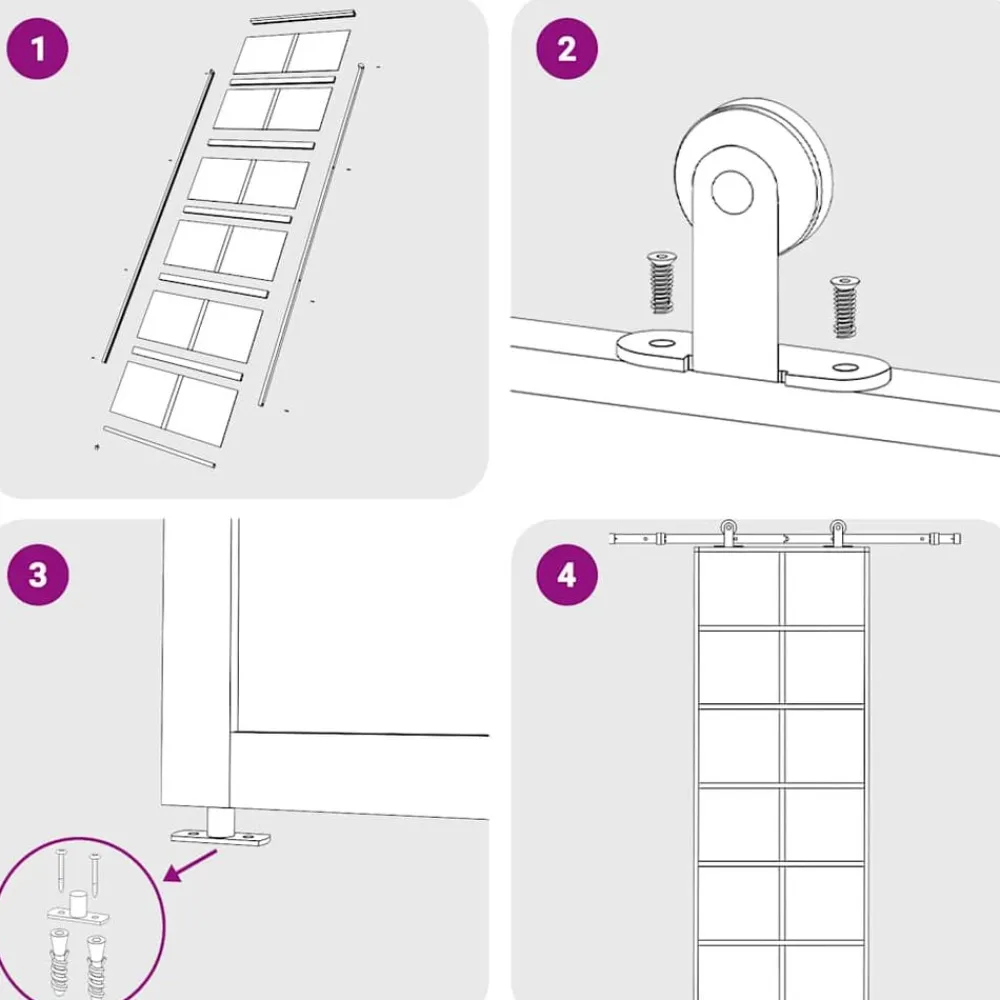 1

2

3

4