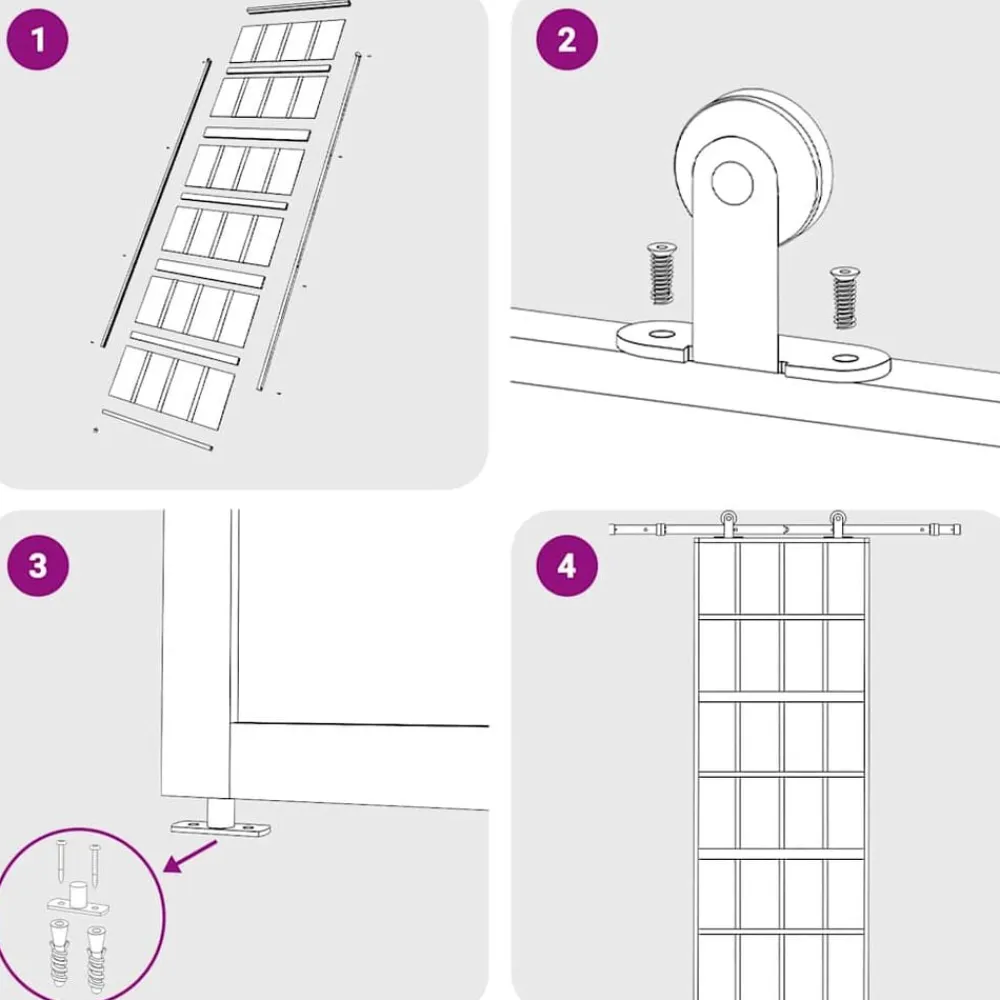 1

2

3

4