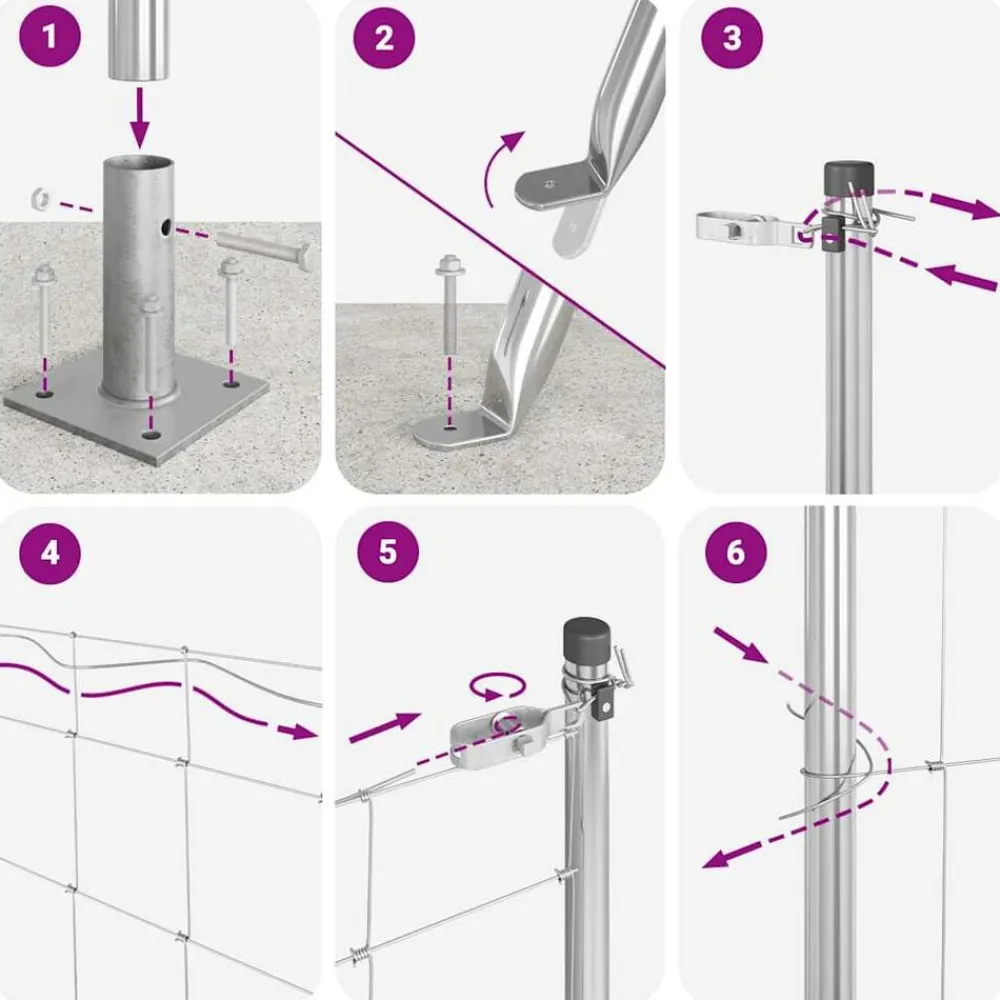 1
2
3
4
5
6