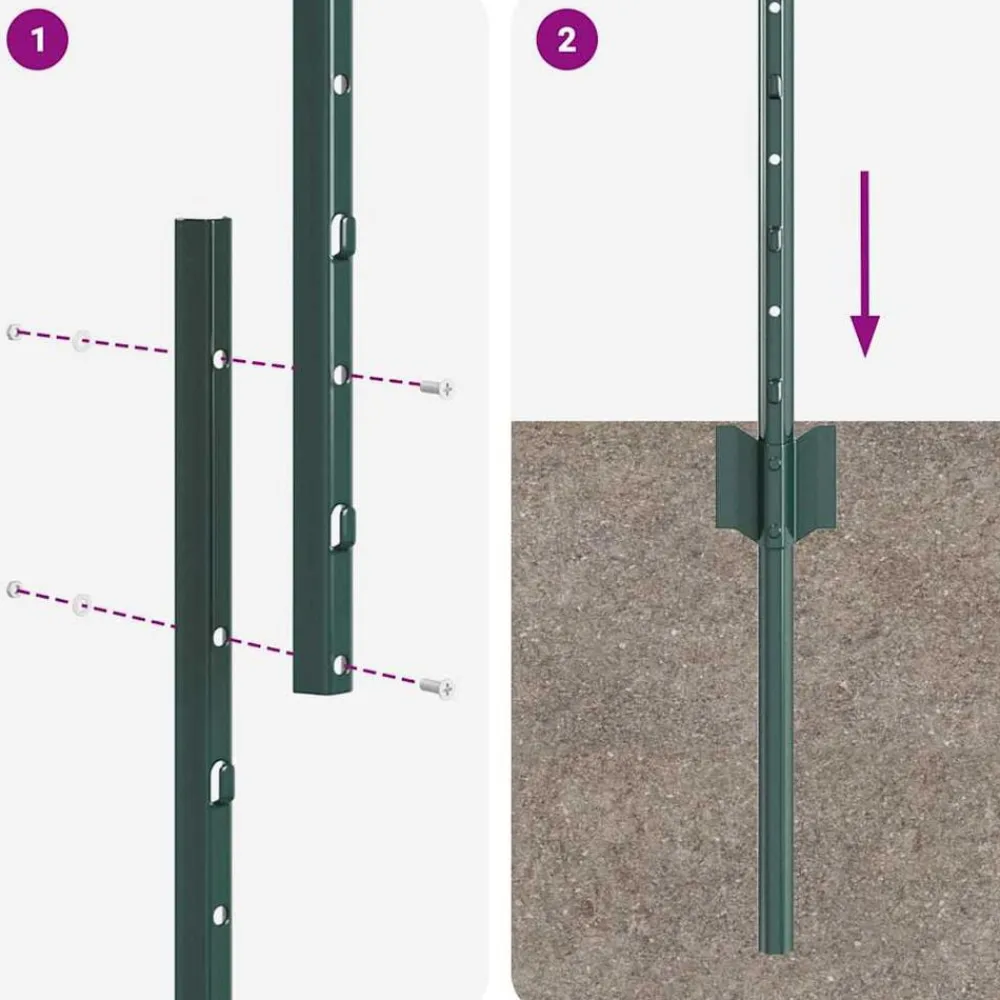 1

2