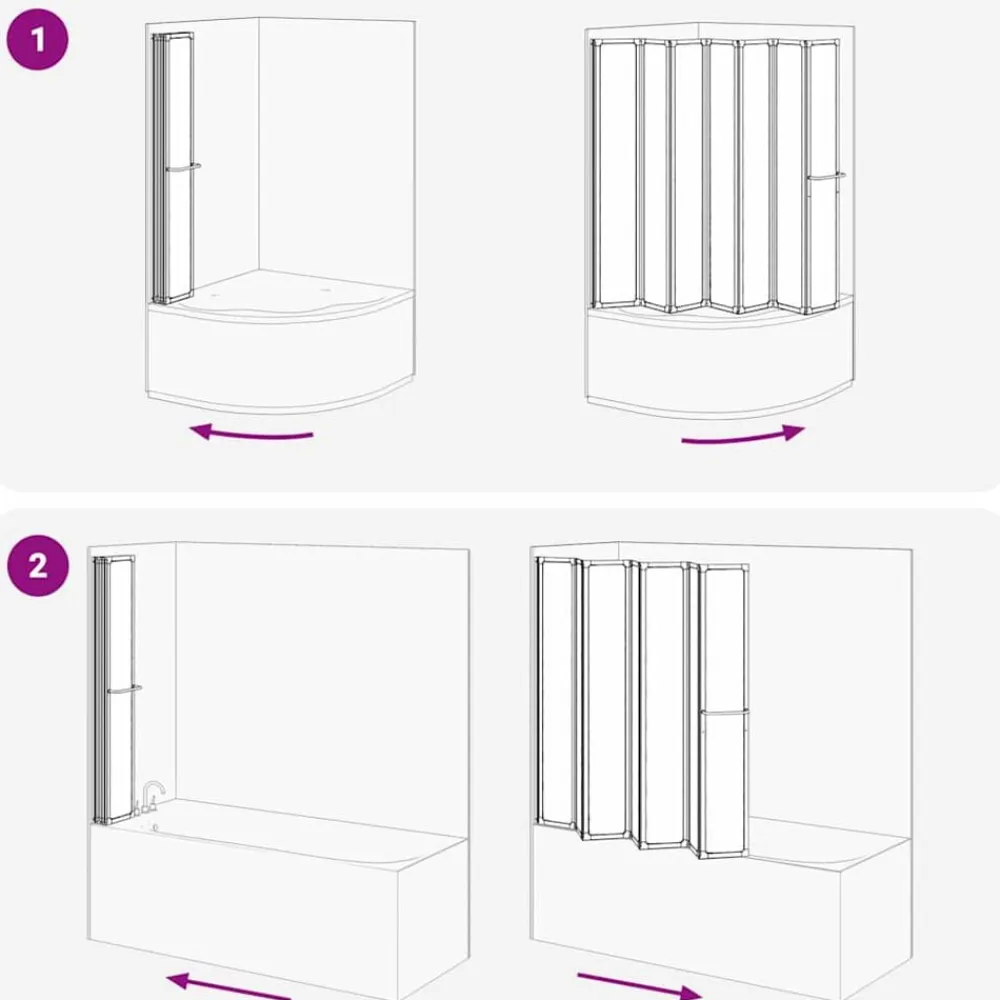 1

2