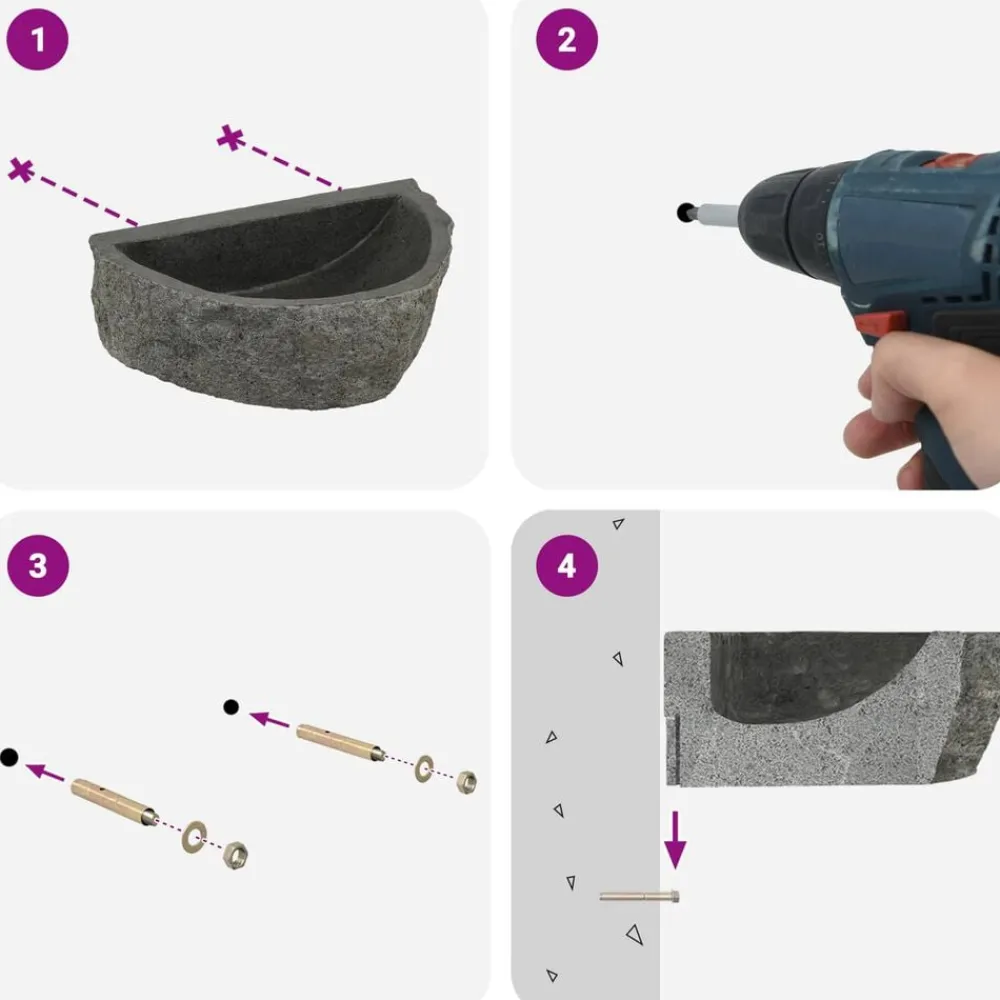 1

2

3

4