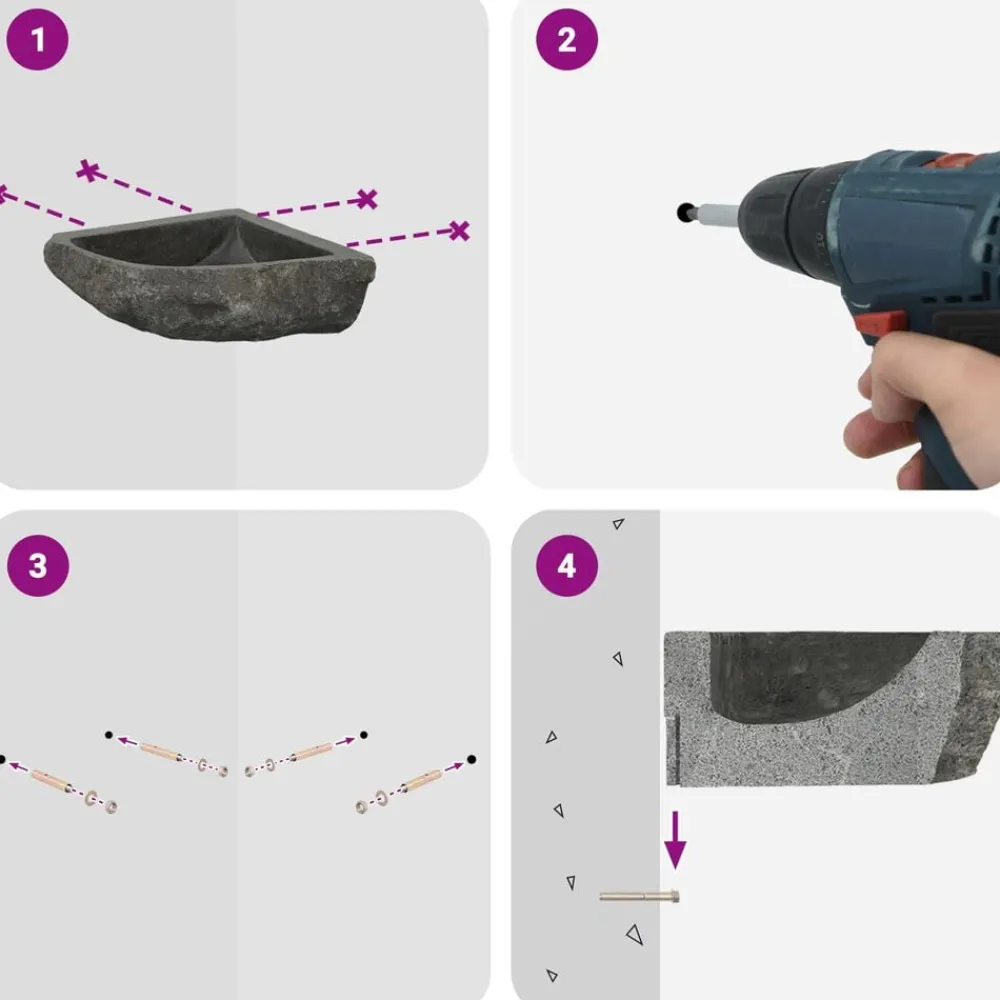 1

2

3

4