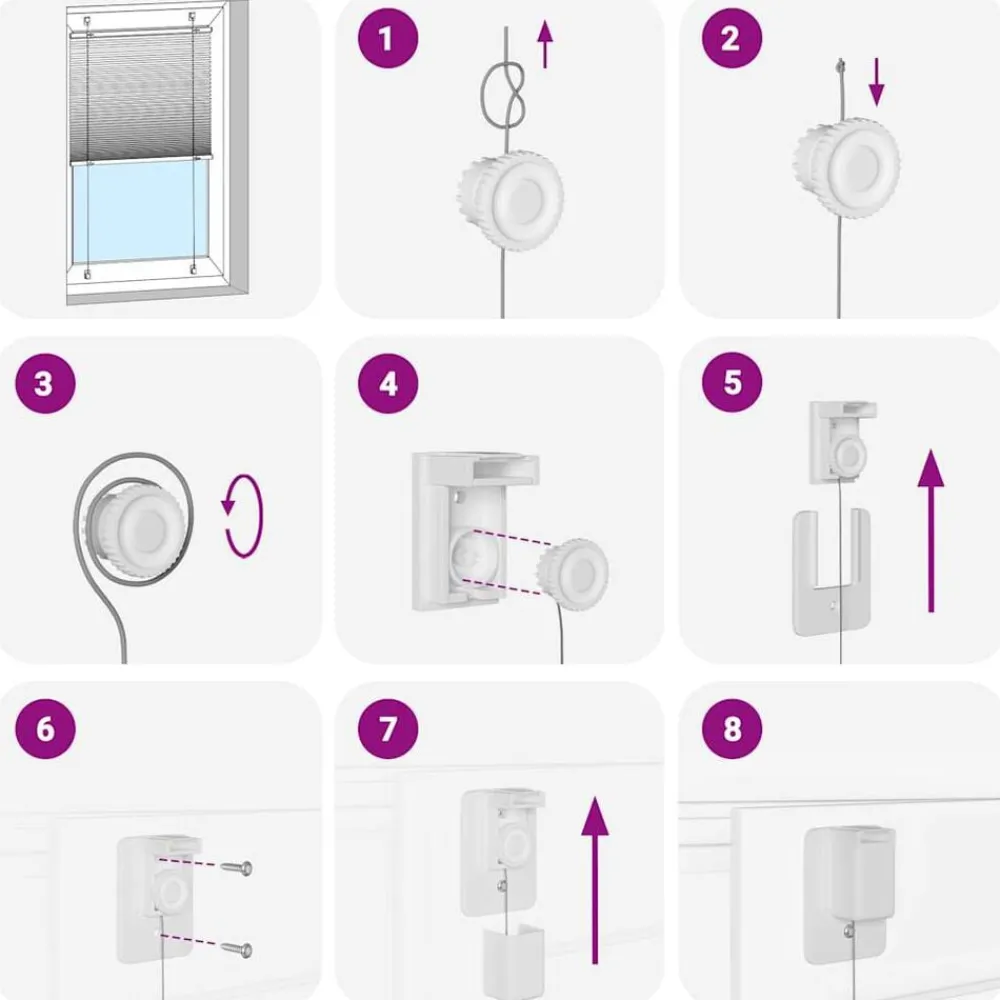 1

2

3

4

5

6

7

8