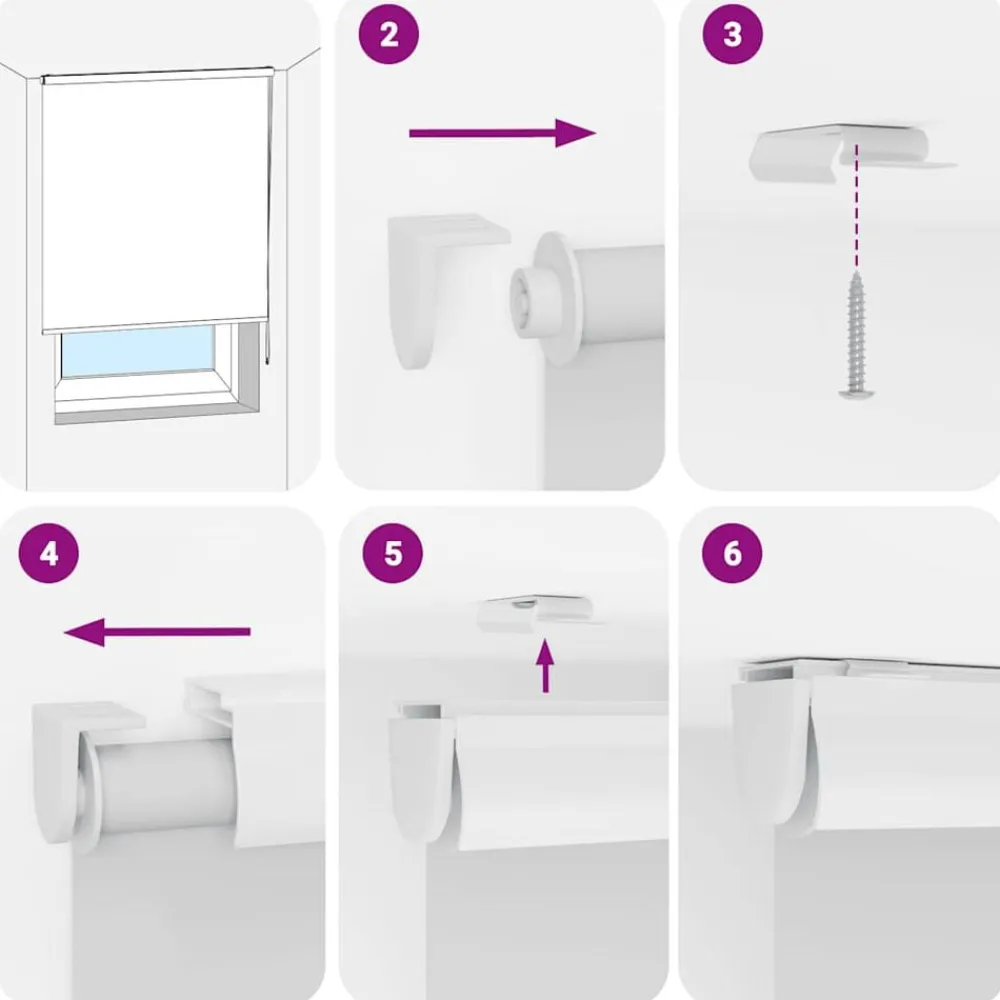 2

3

4

5

6