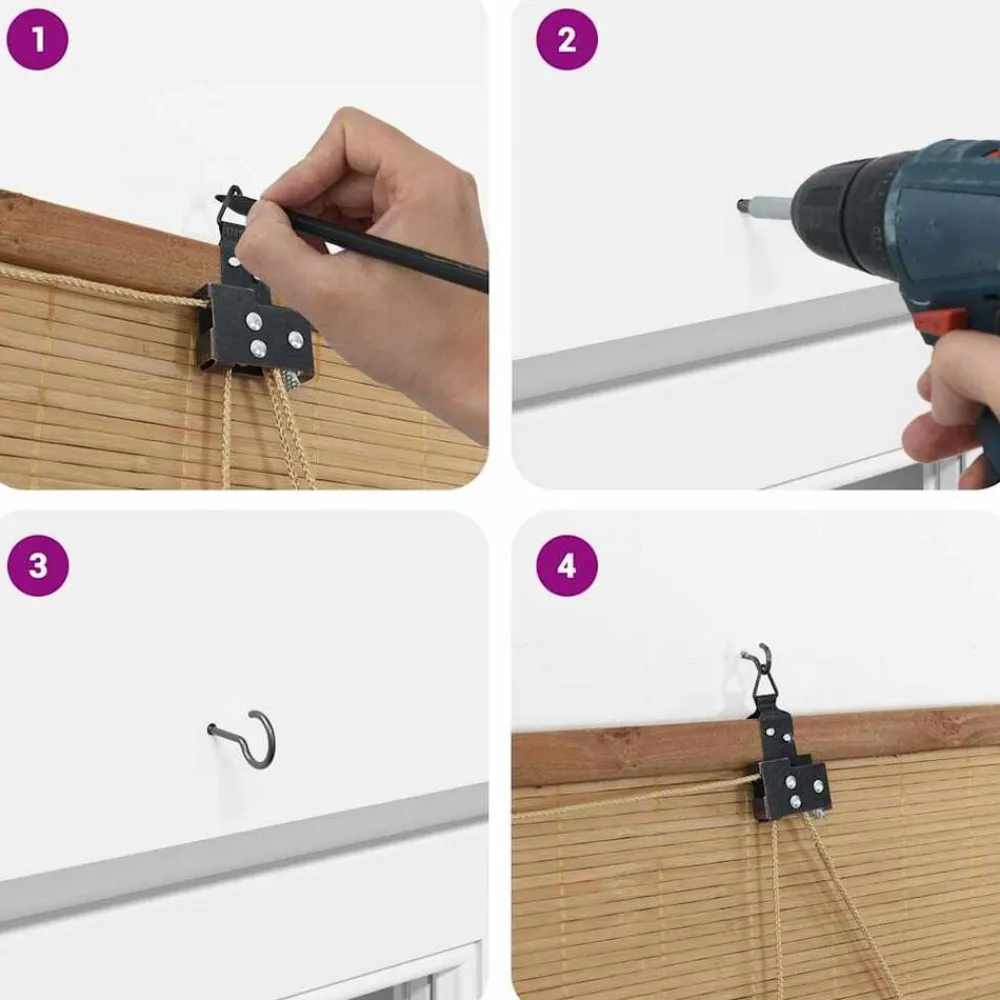 1

2

3

4