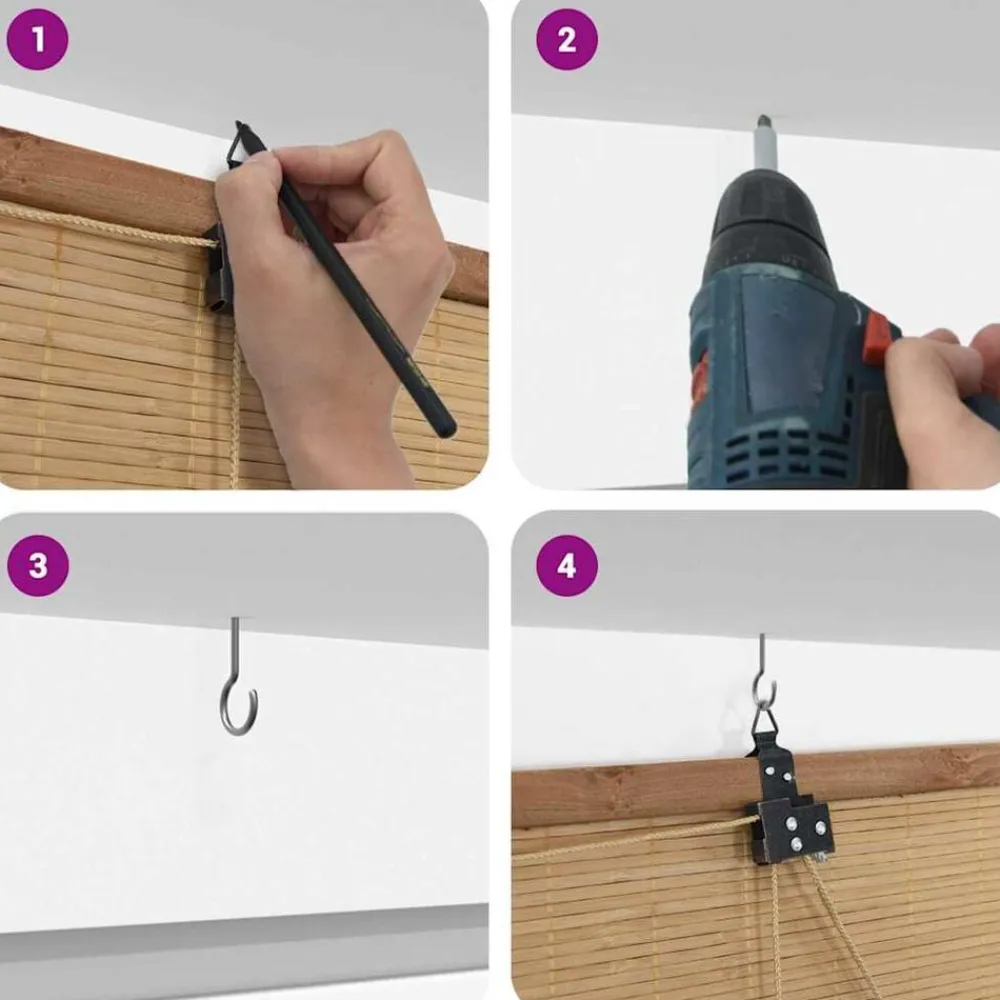 1

2

3

4