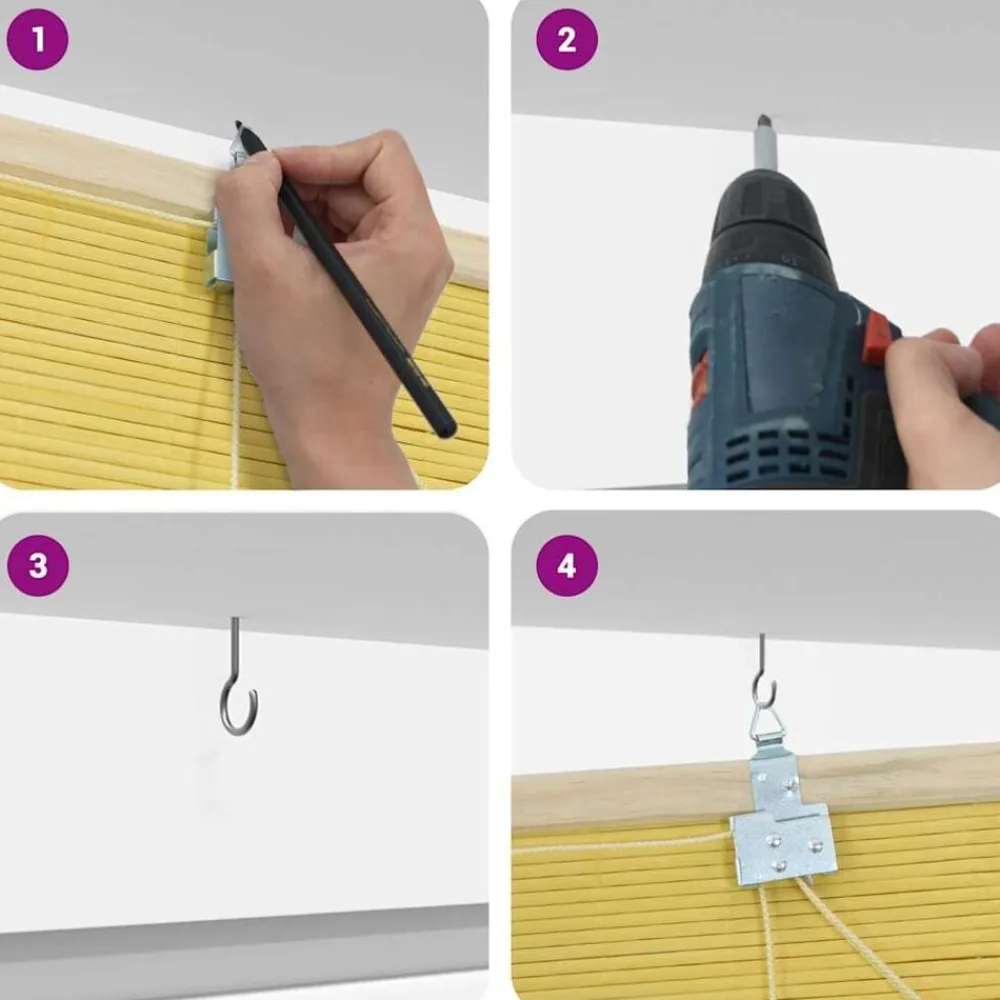 1

2

3

4