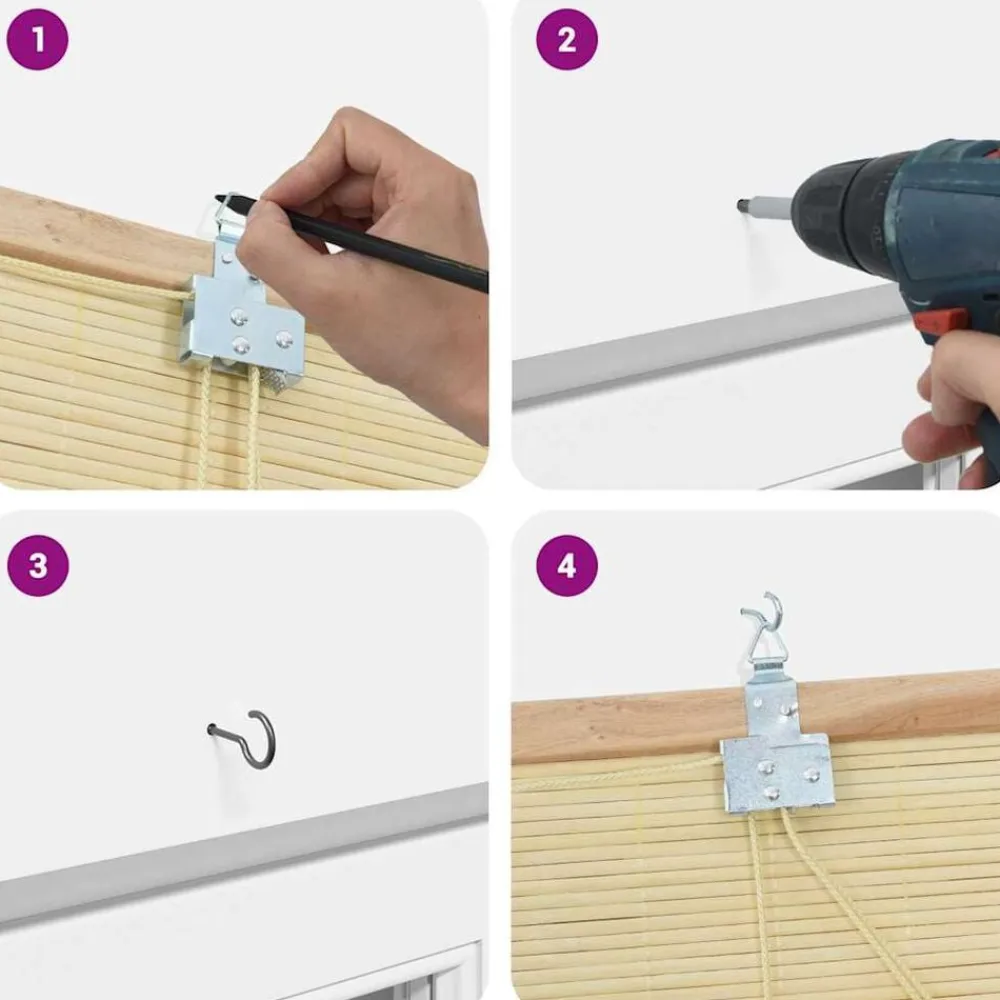 1

2

3

4