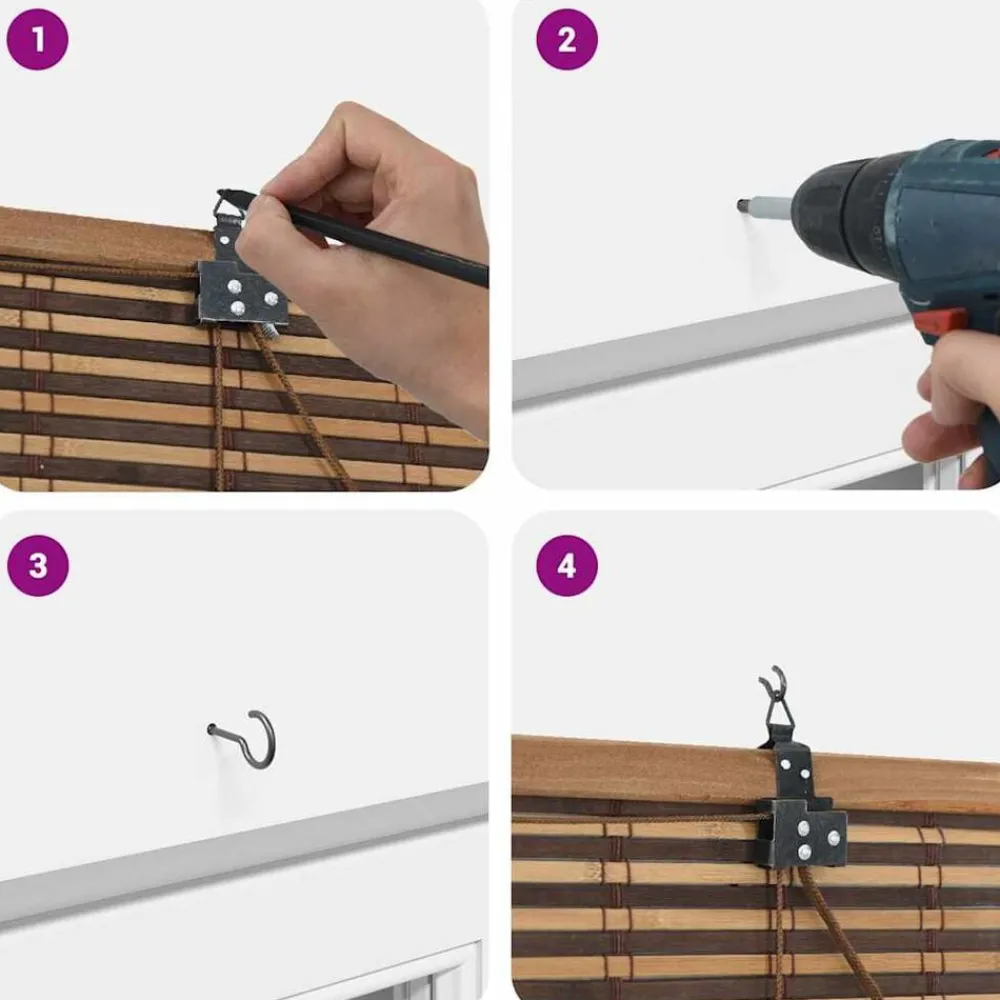 1

2

3

4