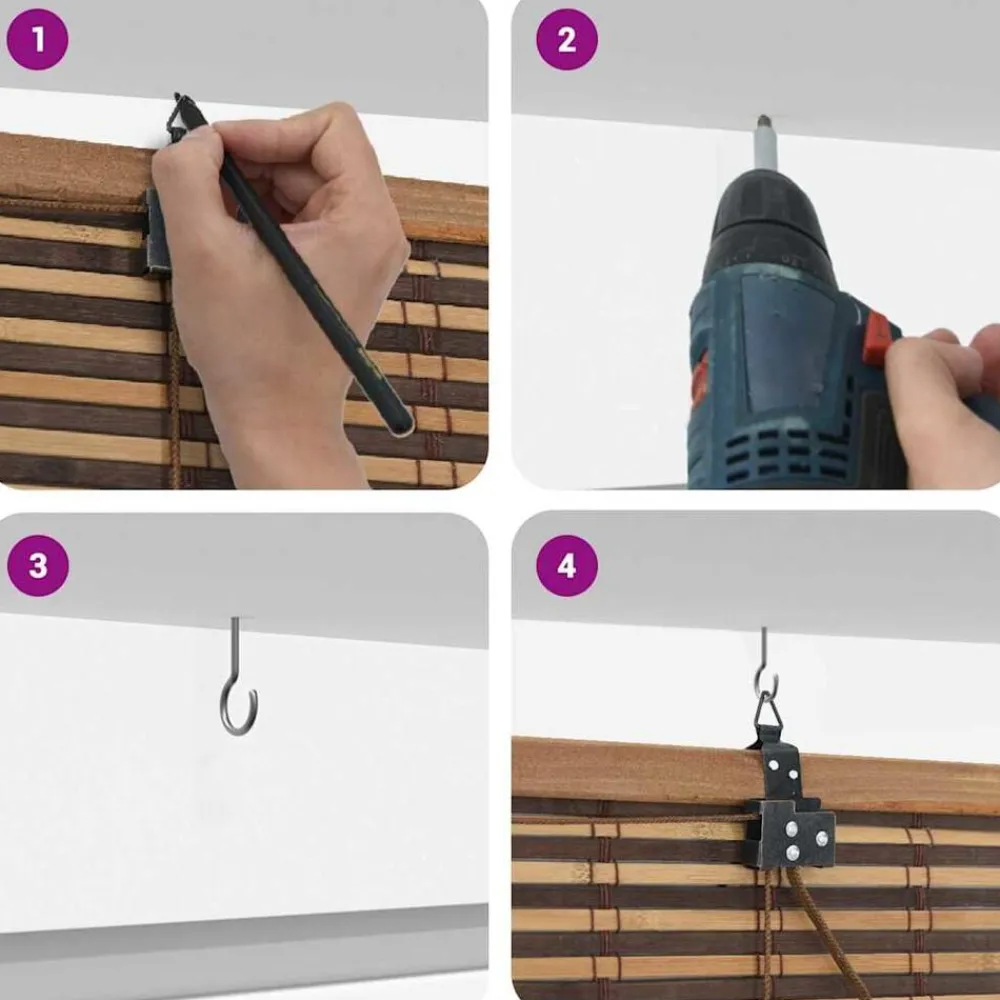 1
2
3
4