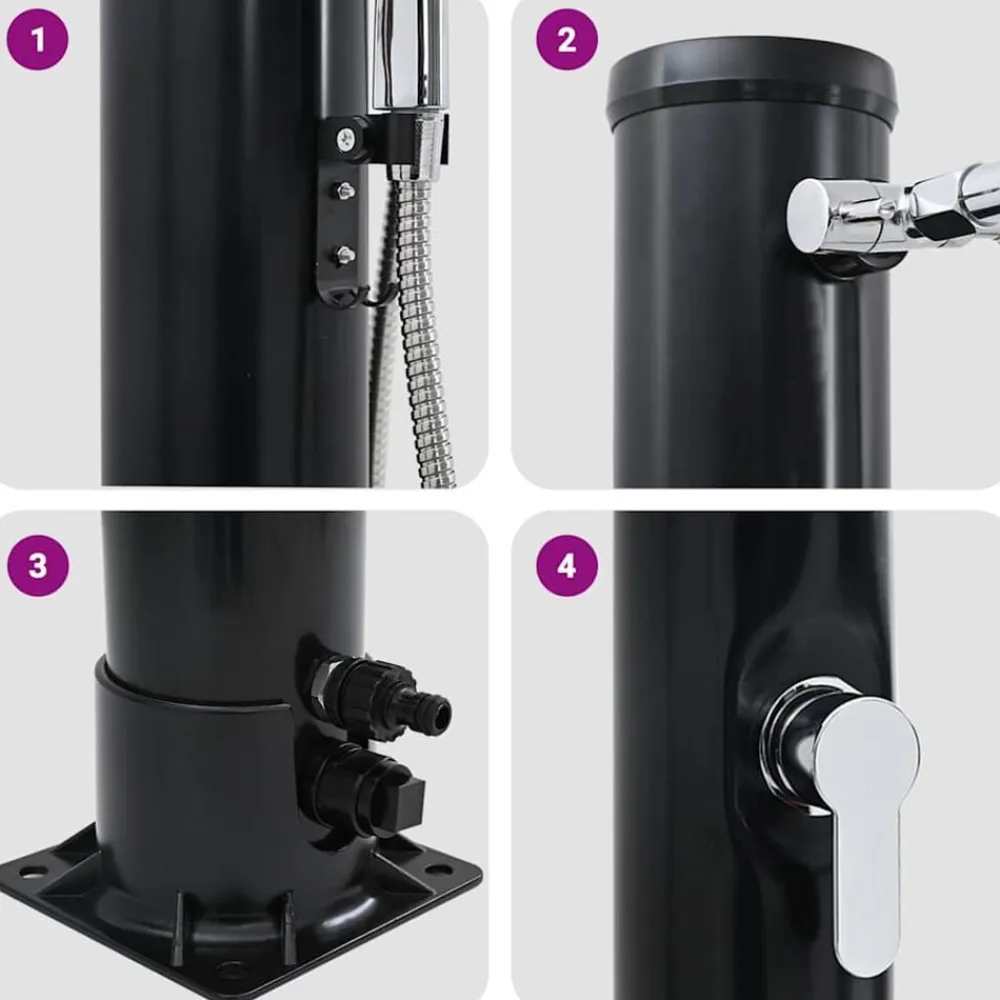 1

2

3

4