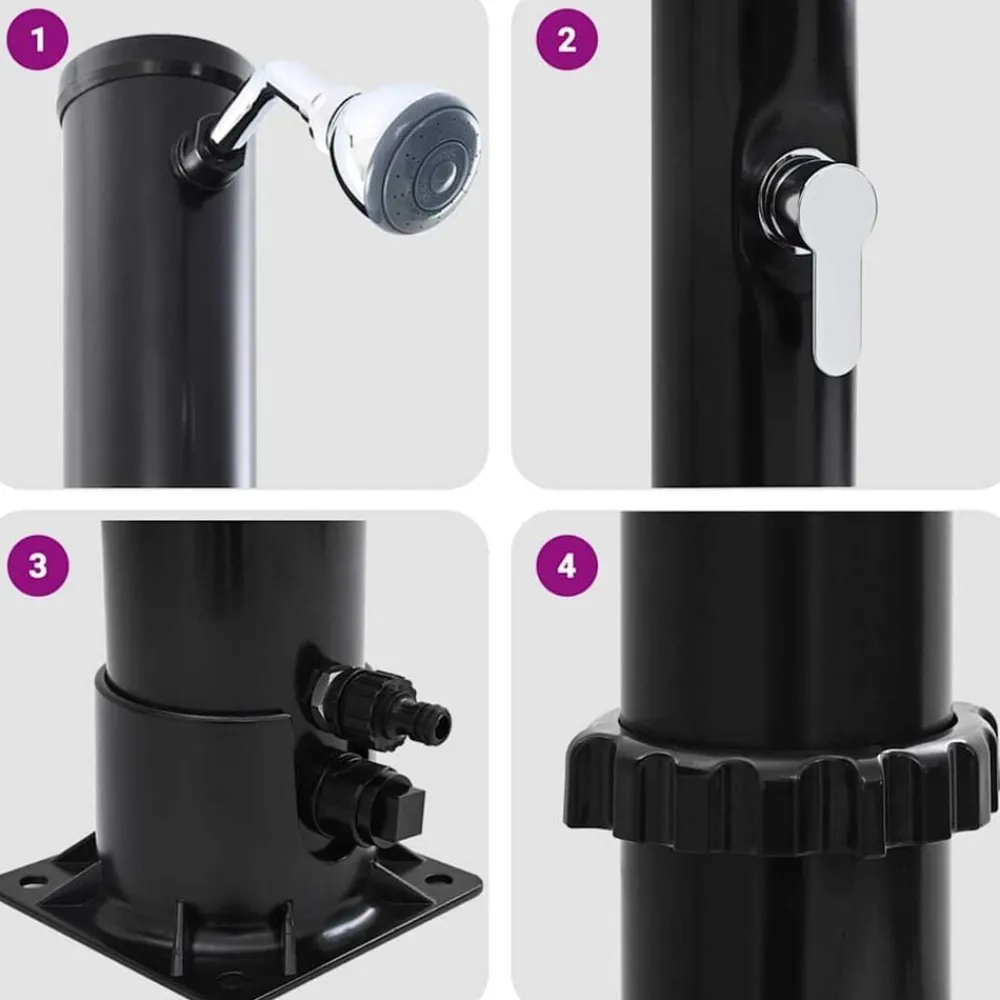 1

2

3

4