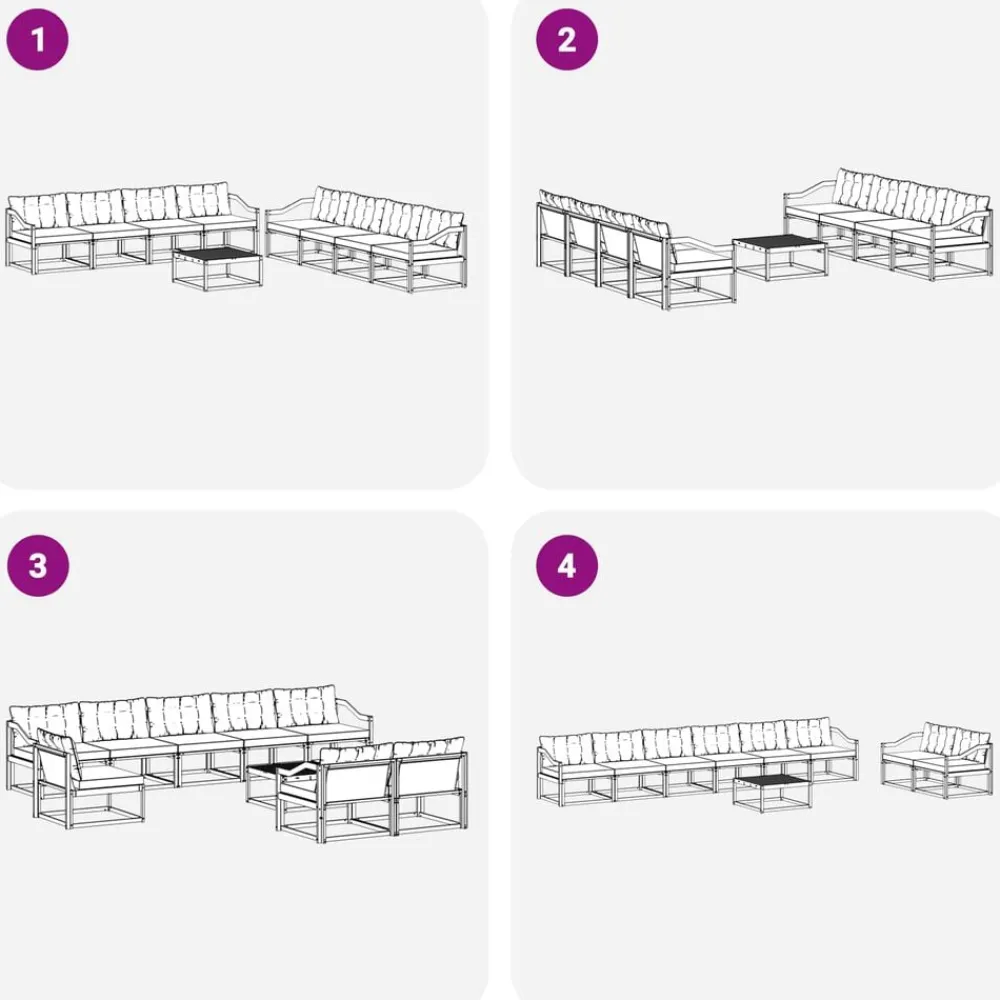 1

2

3

4