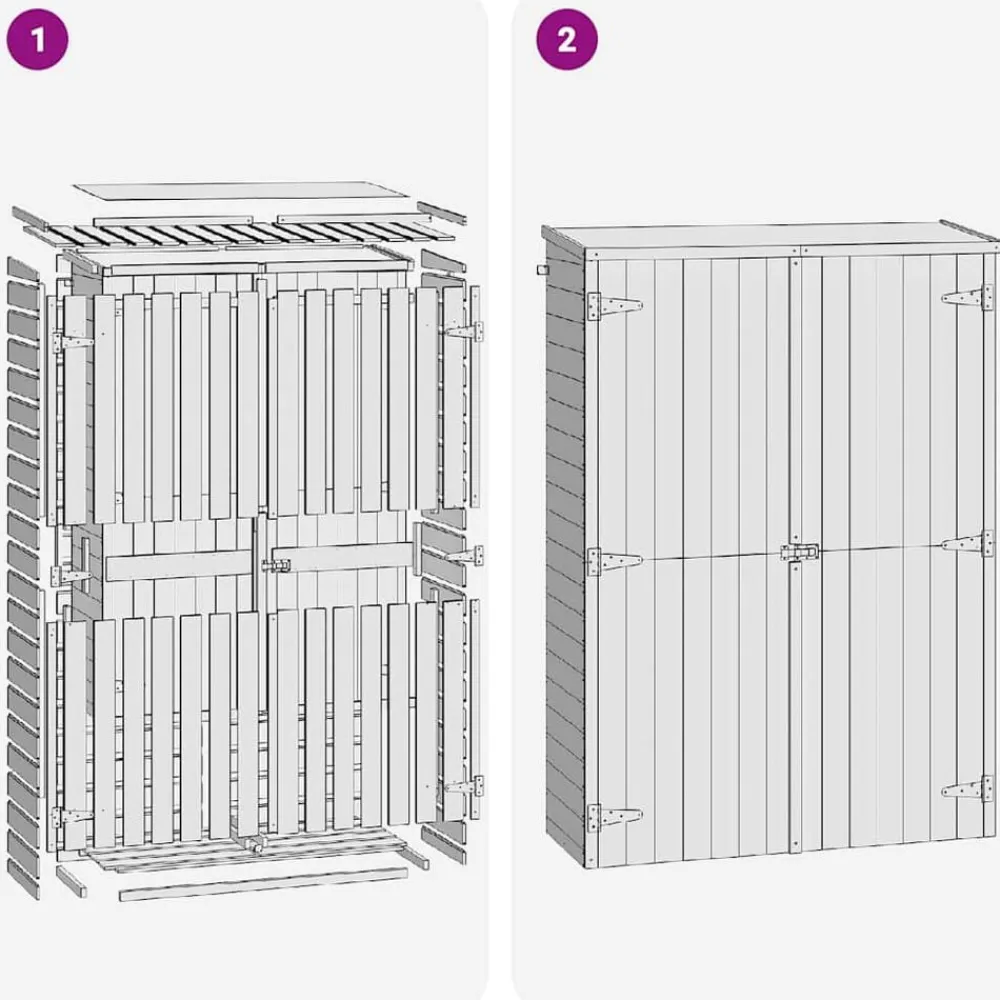 1

2