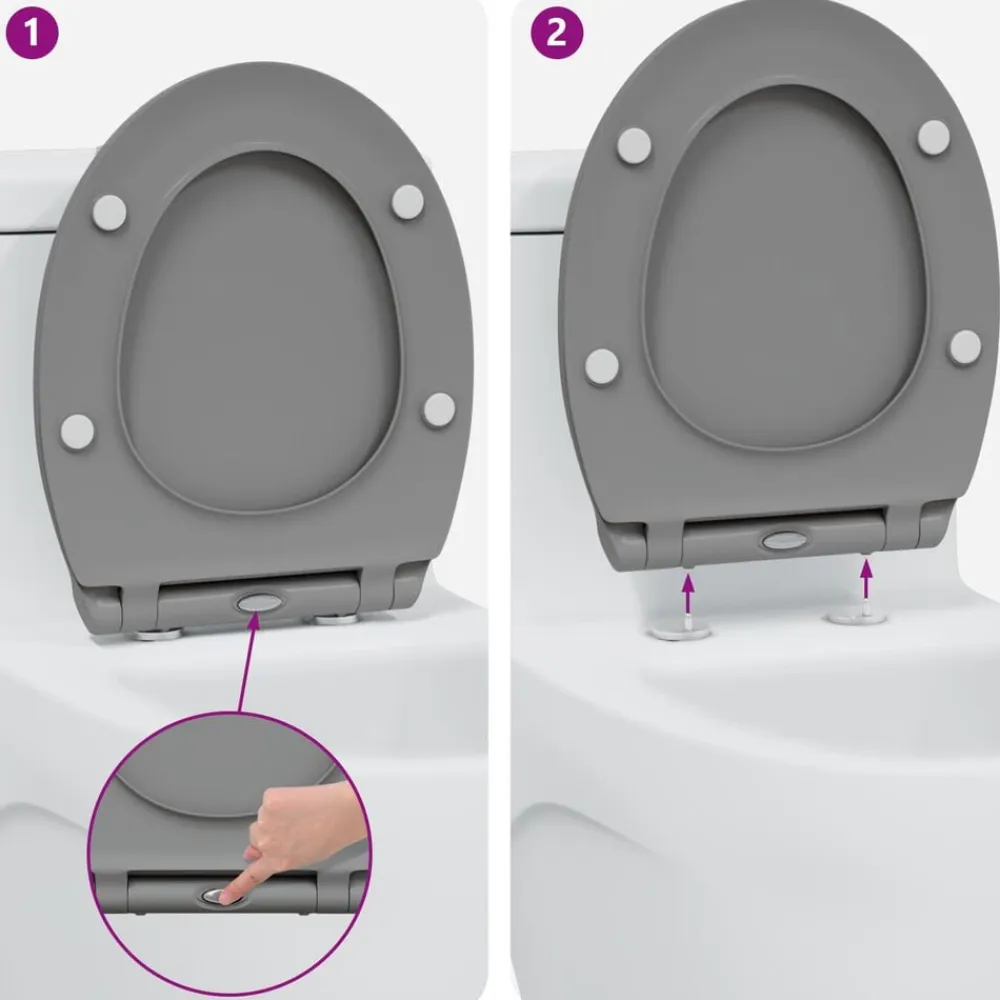 1

2